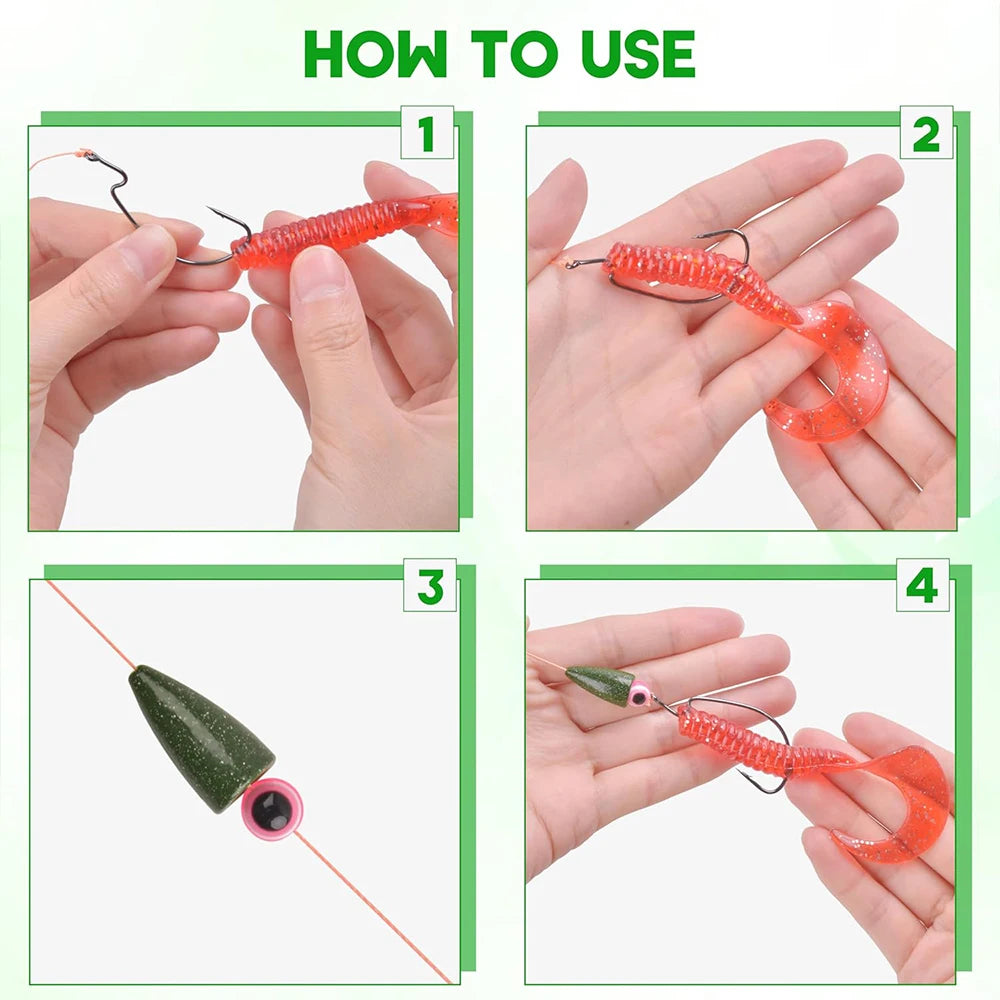 HOW TO USE

1

2

3

4